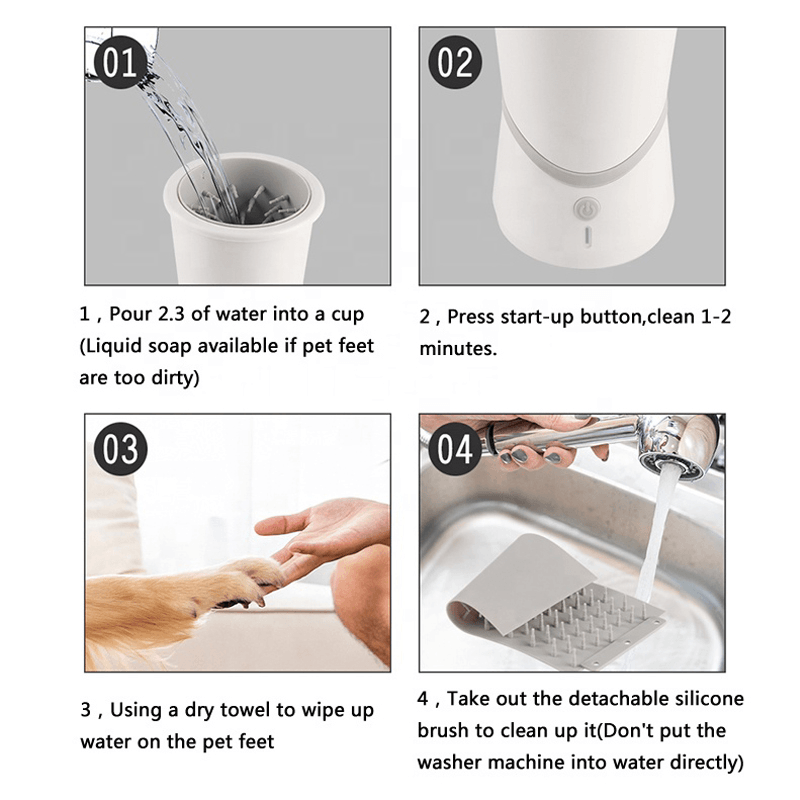 01

1 , Pour 2.3 of water into a cup (Liquid soap available if pet feet are too dirty)

02

2 , Press start-up button,clean 1-2 minutes.

03

3 , Using a dry towel to wipe up water on the pet feet

04

4 , Take out the detachable silicone brush to clean up it(Don't put the washer machine into water directly)